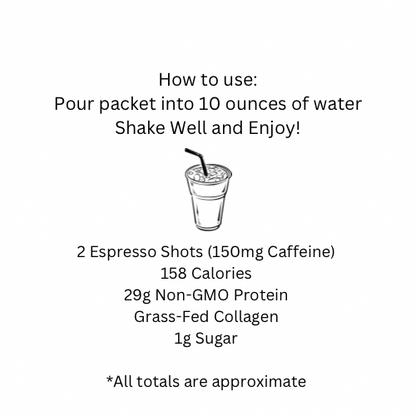 How to use:
Pour packet into 10 ounces of water
Shake Well and Enjoy!

2 Espresso Shots (150mg Caffeine)
158 Calories
29g Non-GMO Protein
Grass-Fed Collagen
1g Sugar

*All totals are approximate